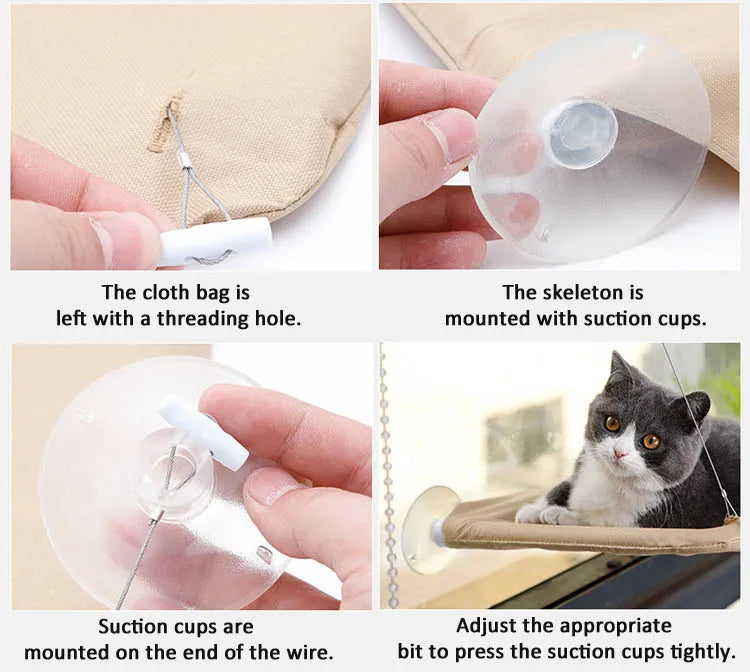 The cloth bag is left with a threading hole.

The skeleton is mounted with suction cups.

Suction cups are mounted on the end of the wire.

Adjust the appropriate bit to press the suction cups tightly.